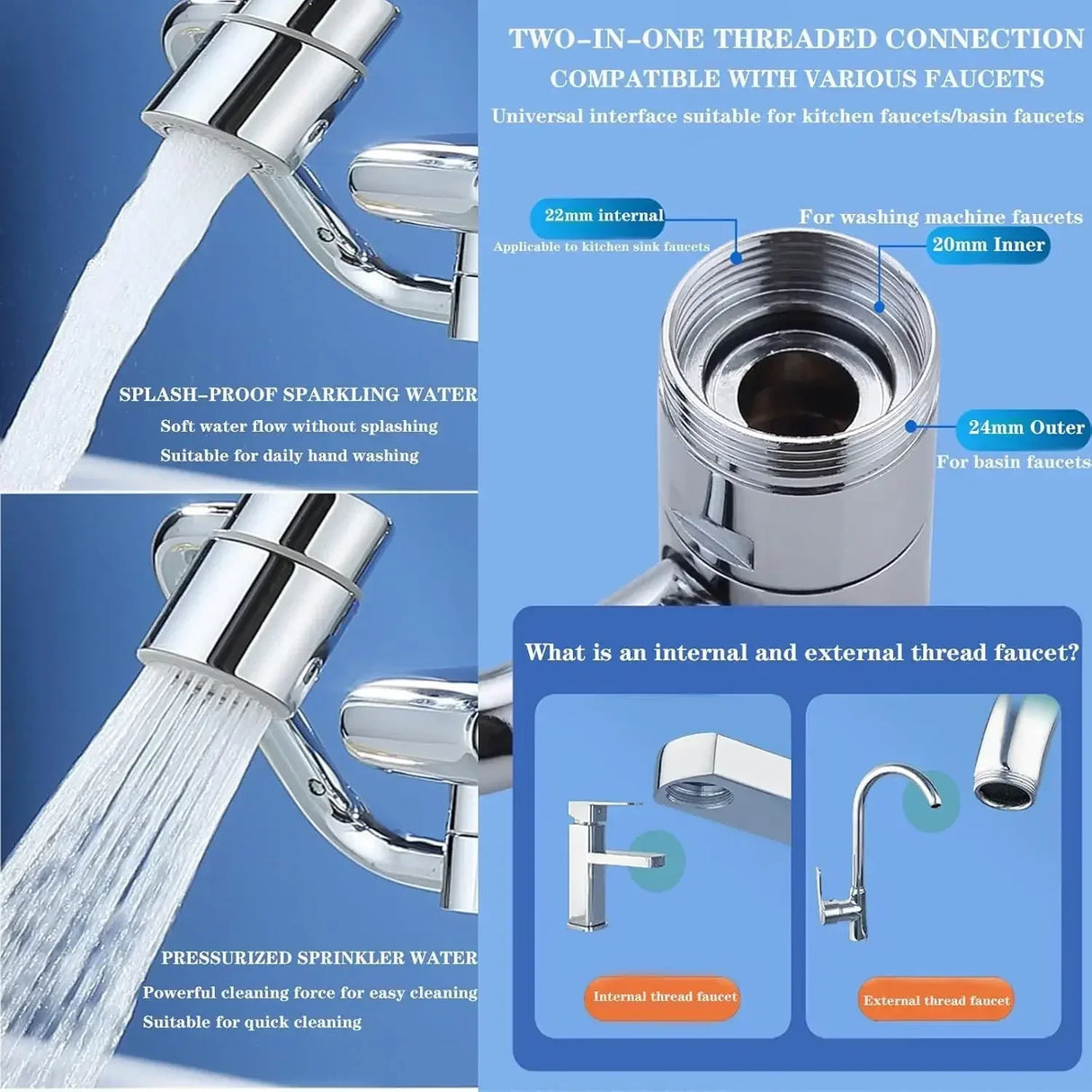 SPLASH-PROOF SPARKLING WATER
Soft water flow without splashing
Suitable for daily hand washing

PRESSURIZED SPRINKLER WATER
Powerful cleaning force for easy cleaning
Suitable for quick cleaning

TWO-IN-ONE THREADED CONNECTION
COMPATIBLE WITH VARIOUS FAUCETS
Universal interface suitable for kitchen faucets/basin faucets

22mm internal
Applicable to kitchen sink faucets

For washing machine faucets
20mm Inner

24mm Outer
For basin faucets

What is an internal and external thread faucet?

Internal thread faucet

External thread faucet