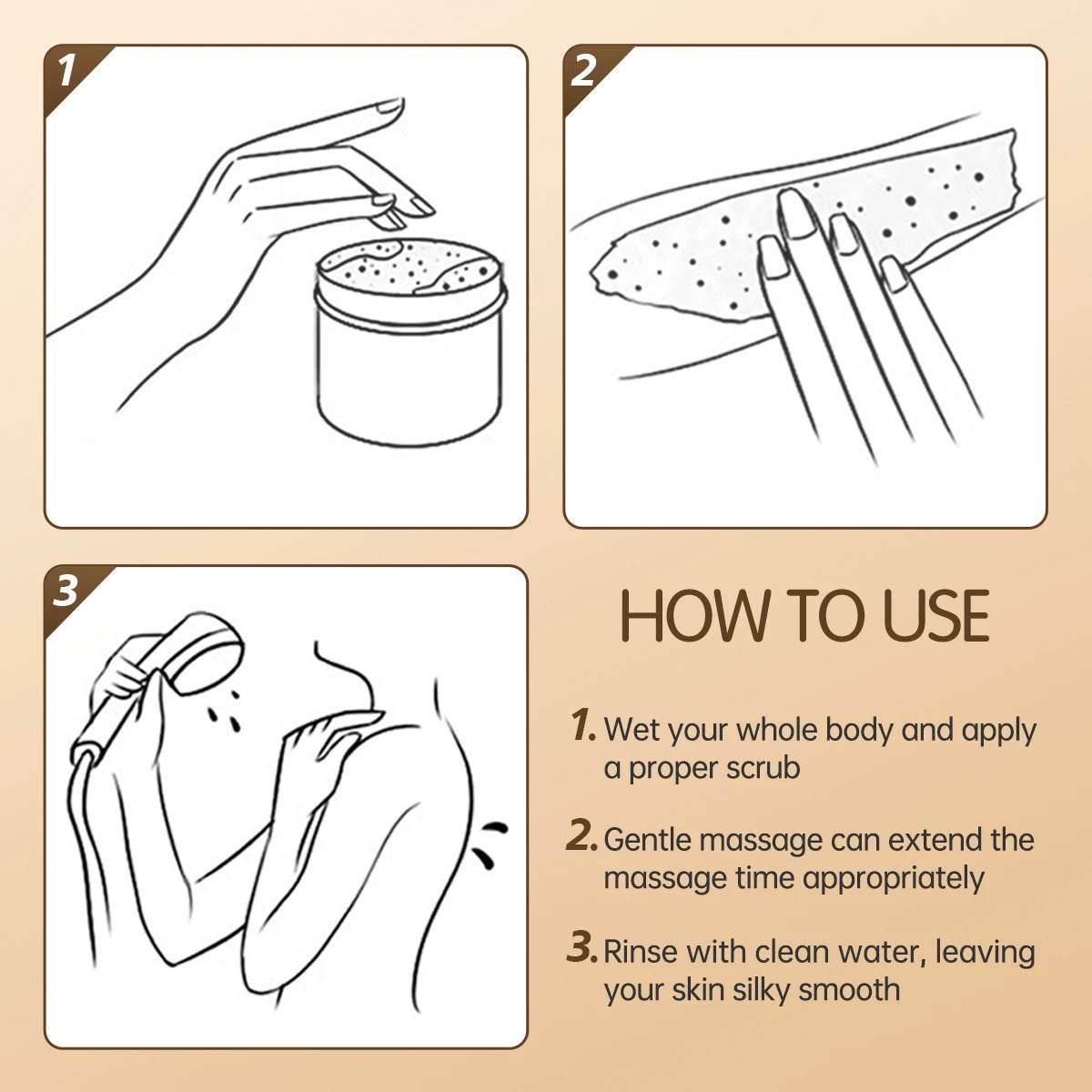 1

2

3

HOW TO USE

1. Wet your whole body and apply a proper scrub

2. Gentle massage can extend the massage time appropriately

3. Rinse with clean water, leaving your skin silky smooth