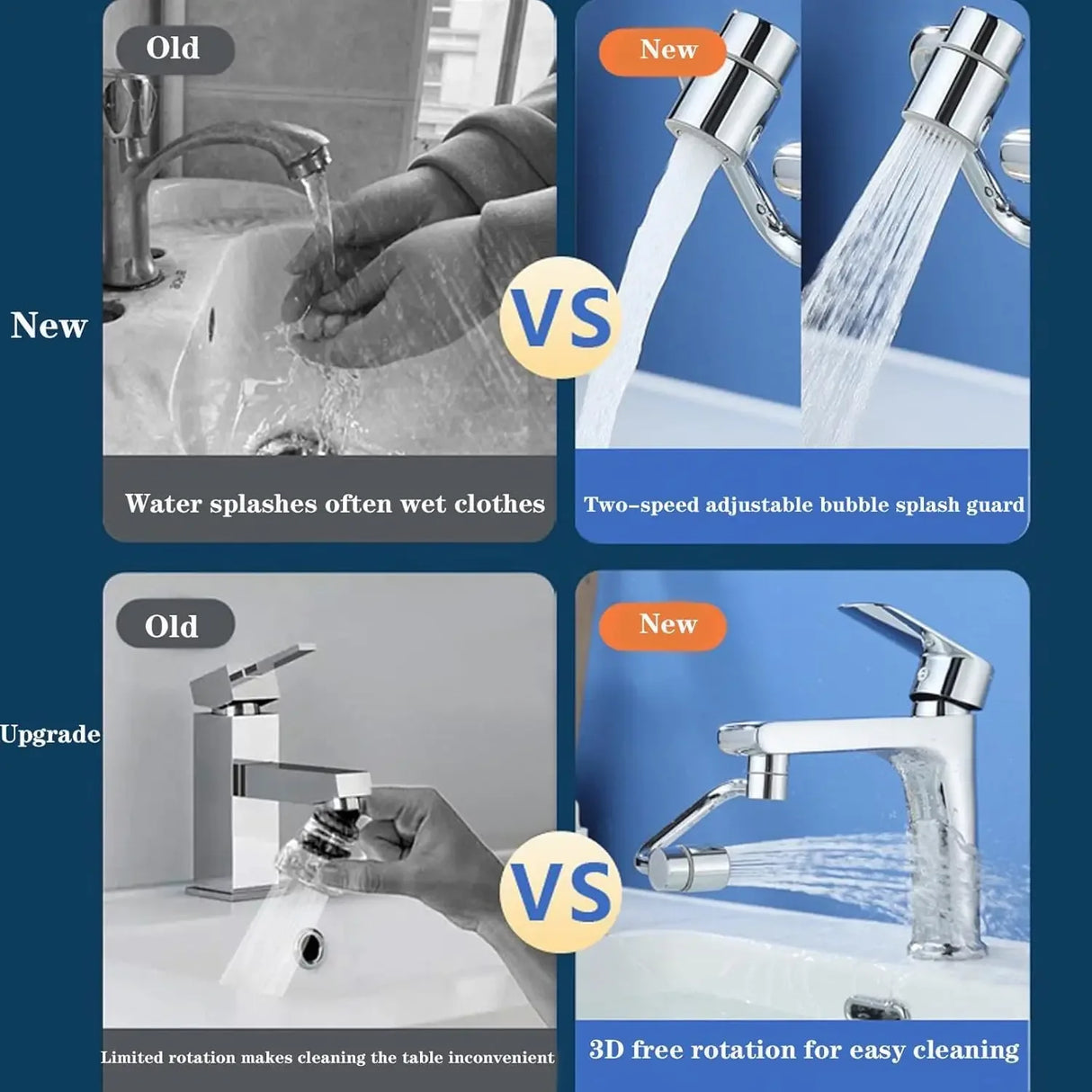 New

Old

VS

New

Water splashes often wet clothes

Two-speed adjustable bubble splash guard

Upgrade

Old

VS

New

Limited rotation makes cleaning the table inconvenient

3D free rotation for easy cleaning