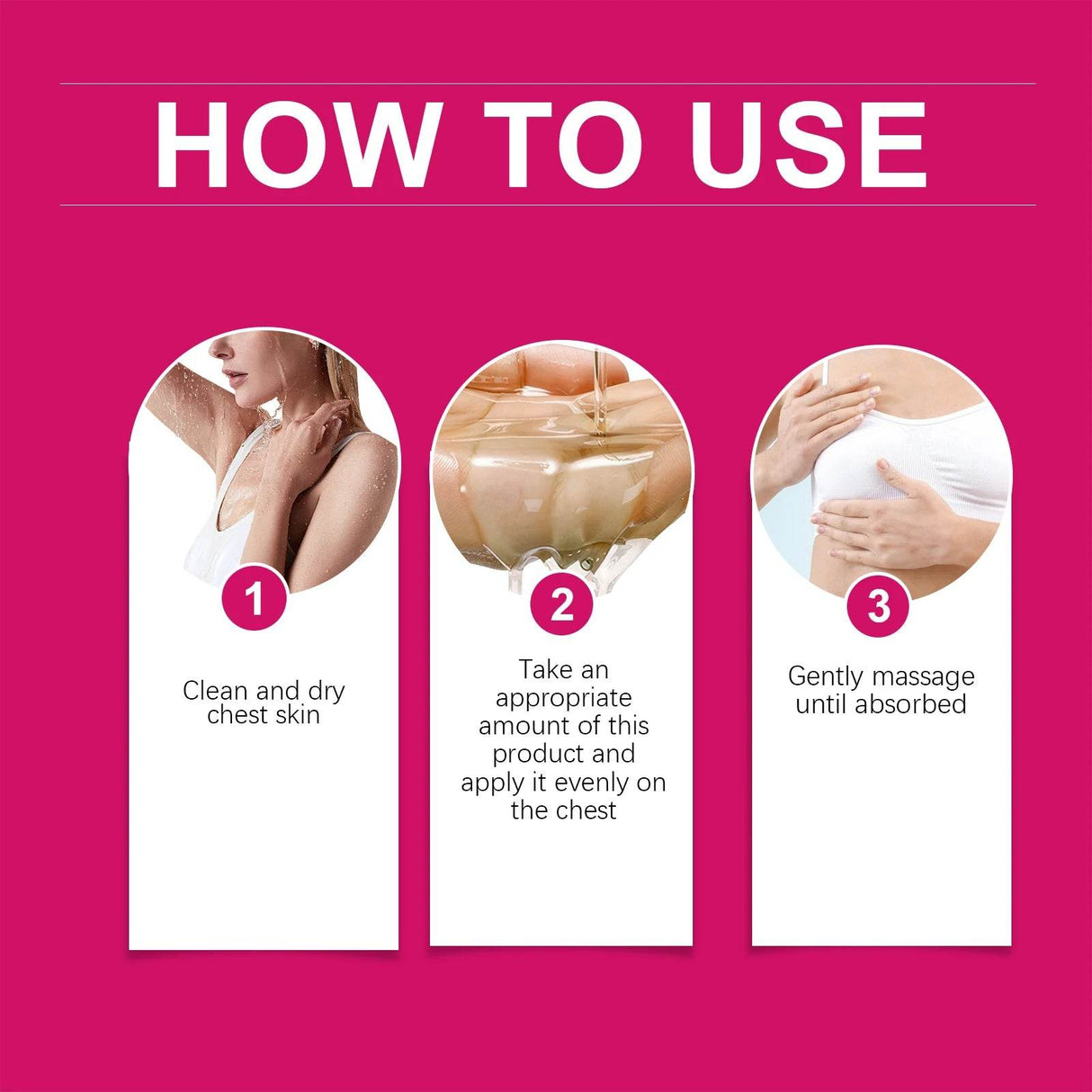 HOW TO USE

1

Clean and dry chest skin

2

Take an appropriate amount of this product and apply it evenly on the chest

3

Gently massage until absorbed