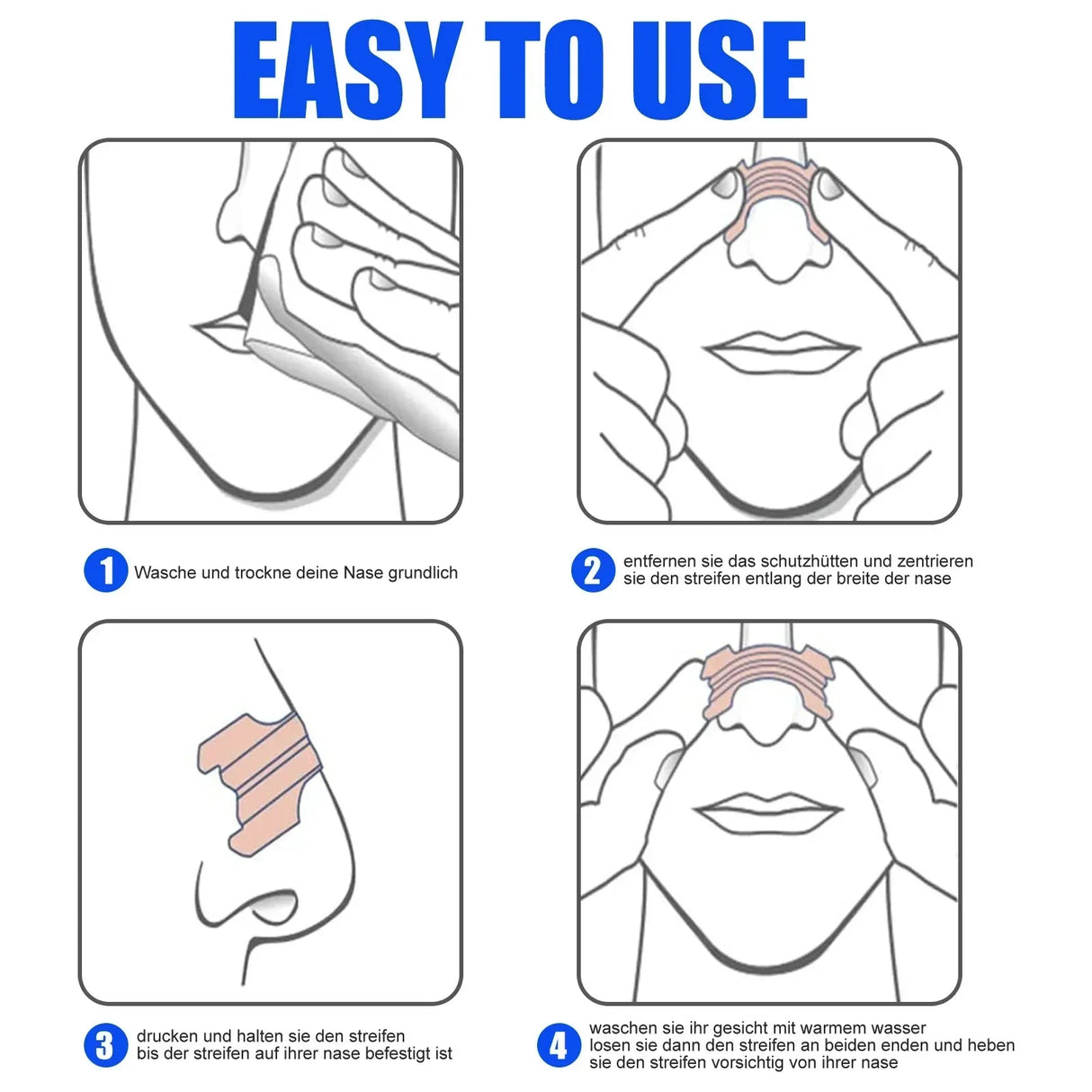 EASY TO USE

1 Wasche und trockne deine Nase grundlich

2 entfernen sie das schutzhütten und zentrieren sie den streifen entlang der breite der nase

3 drucken und halten sie den streifen bis der streifen auf ihrer nase befestigt ist

4 waschen sie ihr gesicht mit warmem wasser losen sie dann den streifen an beiden enden und heben sie den streifen vorsichtig von ihrer nase