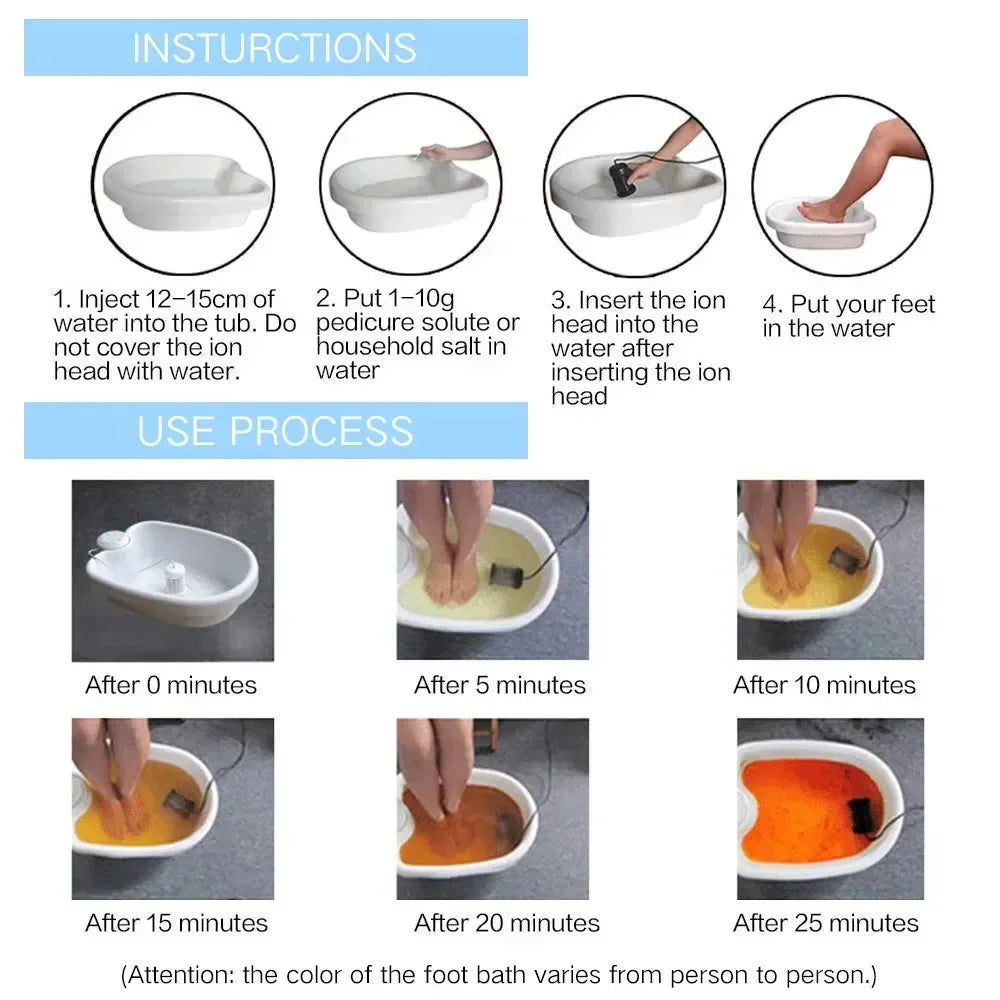 INSTURCTIONS

1. Inject 12–15cm of water into the tub. Do not cover the ion head with water.

2. Put 1–10g pedicure solute or household salt in water

3. Insert the ion head into the water after inserting the ion head

4. Put your feet in the water

USE PROCESS

After 0 minutes

After 5 minutes

After 10 minutes

After 15 minutes

After 20 minutes

After 25 minutes

(Attention: the color of the foot bath varies from person to person.)