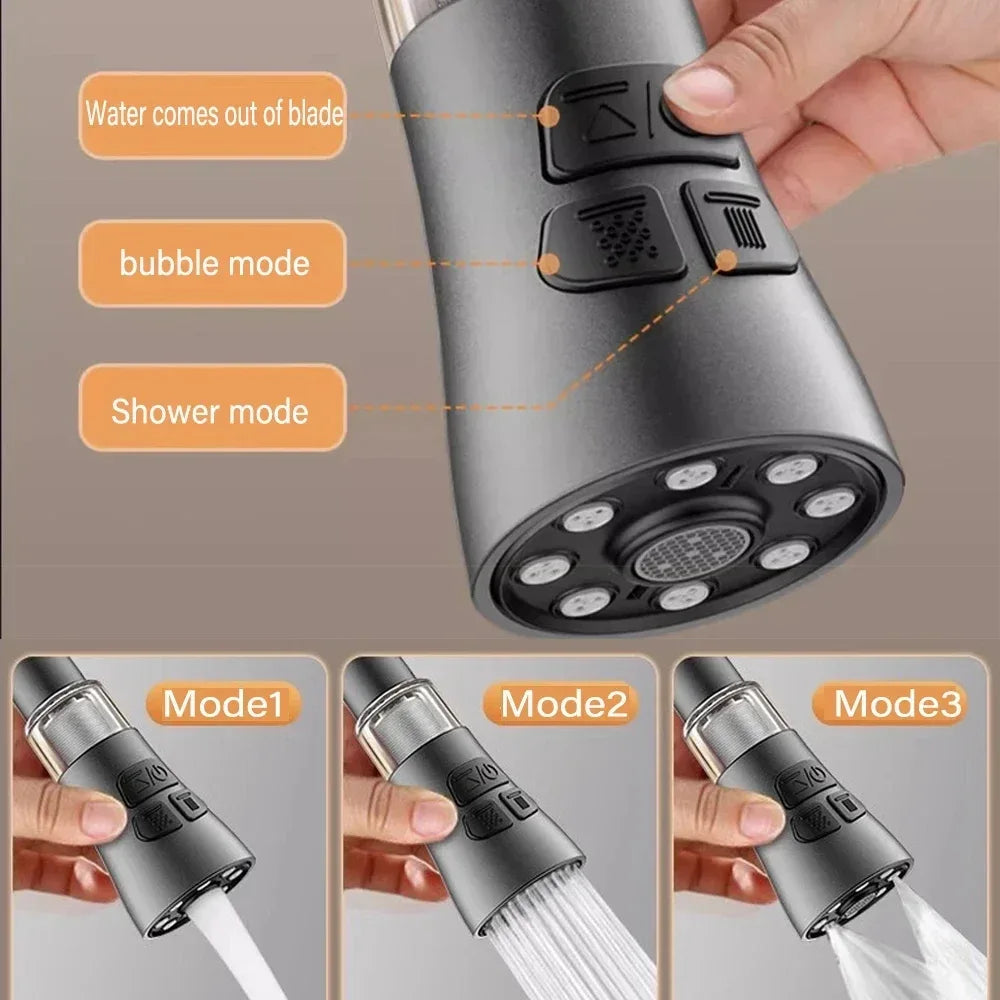 Water comes out of blade

bubble mode

Shower mode

Mode1

Mode2

Mode3