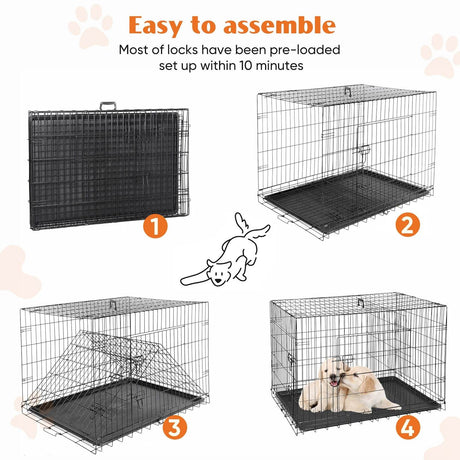 Easy to assemble
Most of locks have been pre-loaded set up within 10 minutes

1

2

3

4