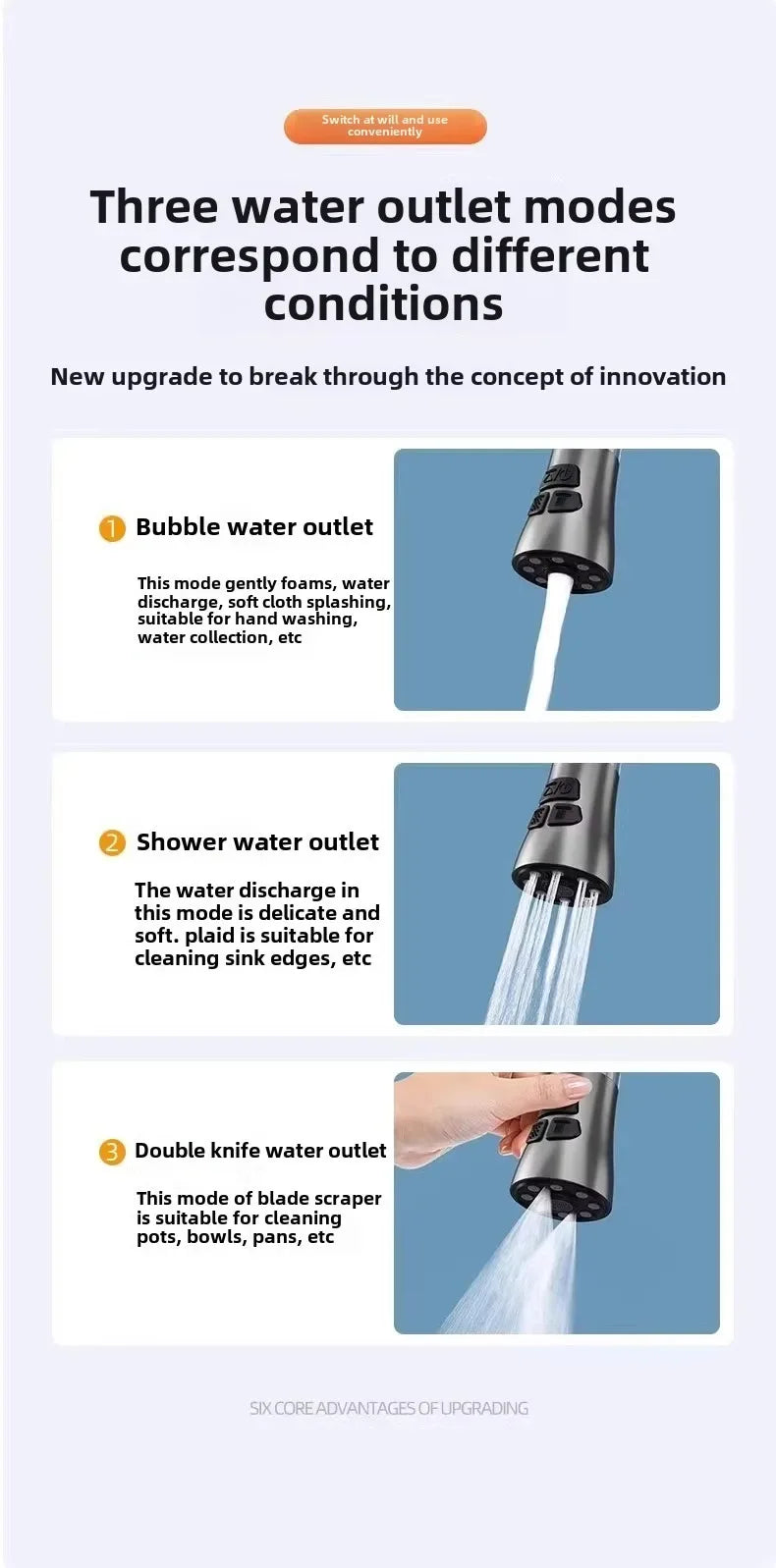 Switch at will and use conveniently

Three water outlet modes correspond to different conditions

New upgrade to break through the concept of innovation

1 Bubble water outlet

This mode gently foams, water discharge, soft cloth splashing, suitable for hand washing, water collection, etc

2 Shower water outlet

The water discharge in this mode is delicate and soft. plaid is suitable for cleaning sink edges, etc

3 Double knife water outlet

This mode of blade scraper is suitable for cleaning pots, bowls, pans, etc

SIX CORE ADVANTAGES OF UPGRADING