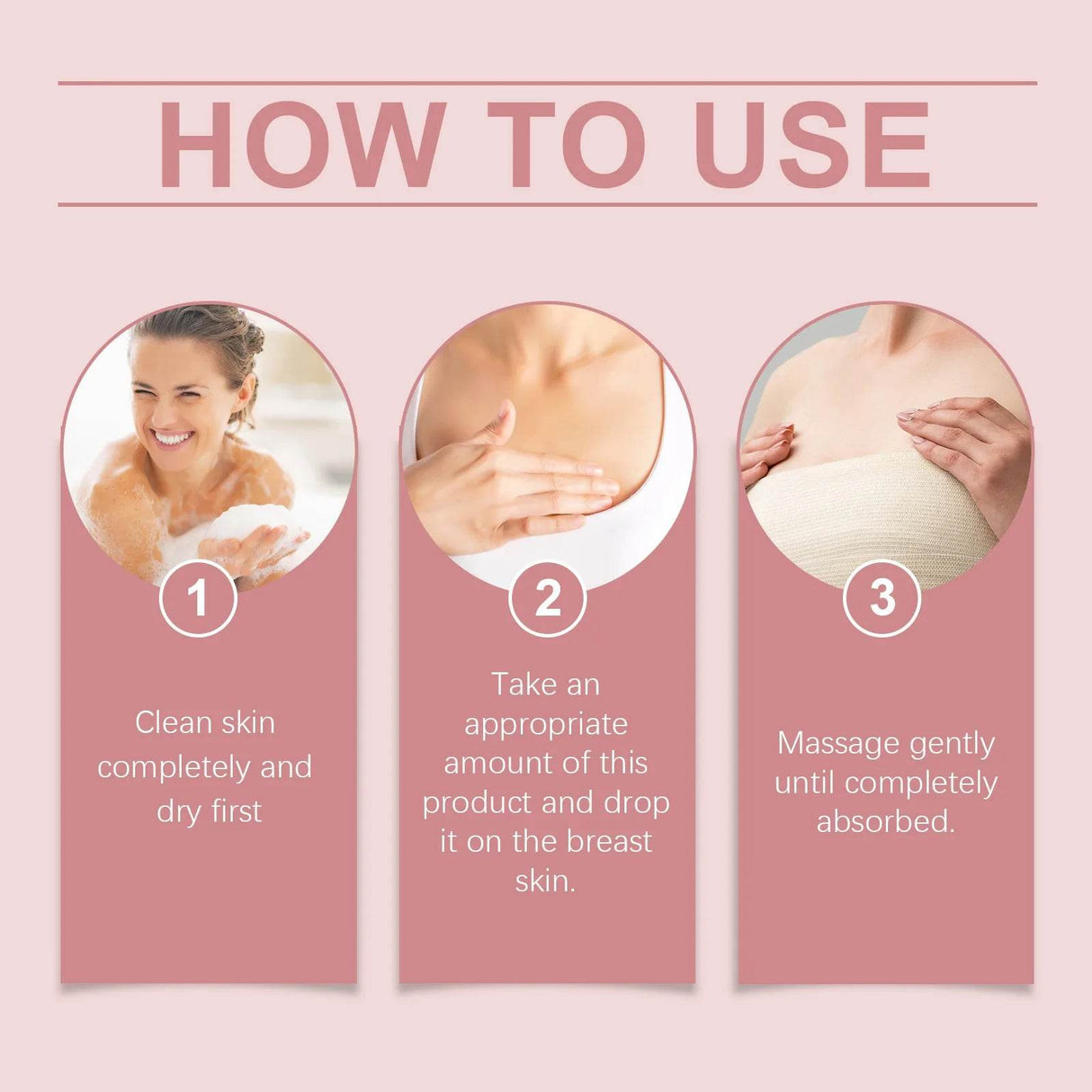 HOW TO USE

1

Clean skin completely and dry first

2

Take an appropriate amount of this product and drop it on the breast skin.

3

Massage gently until completely absorbed.