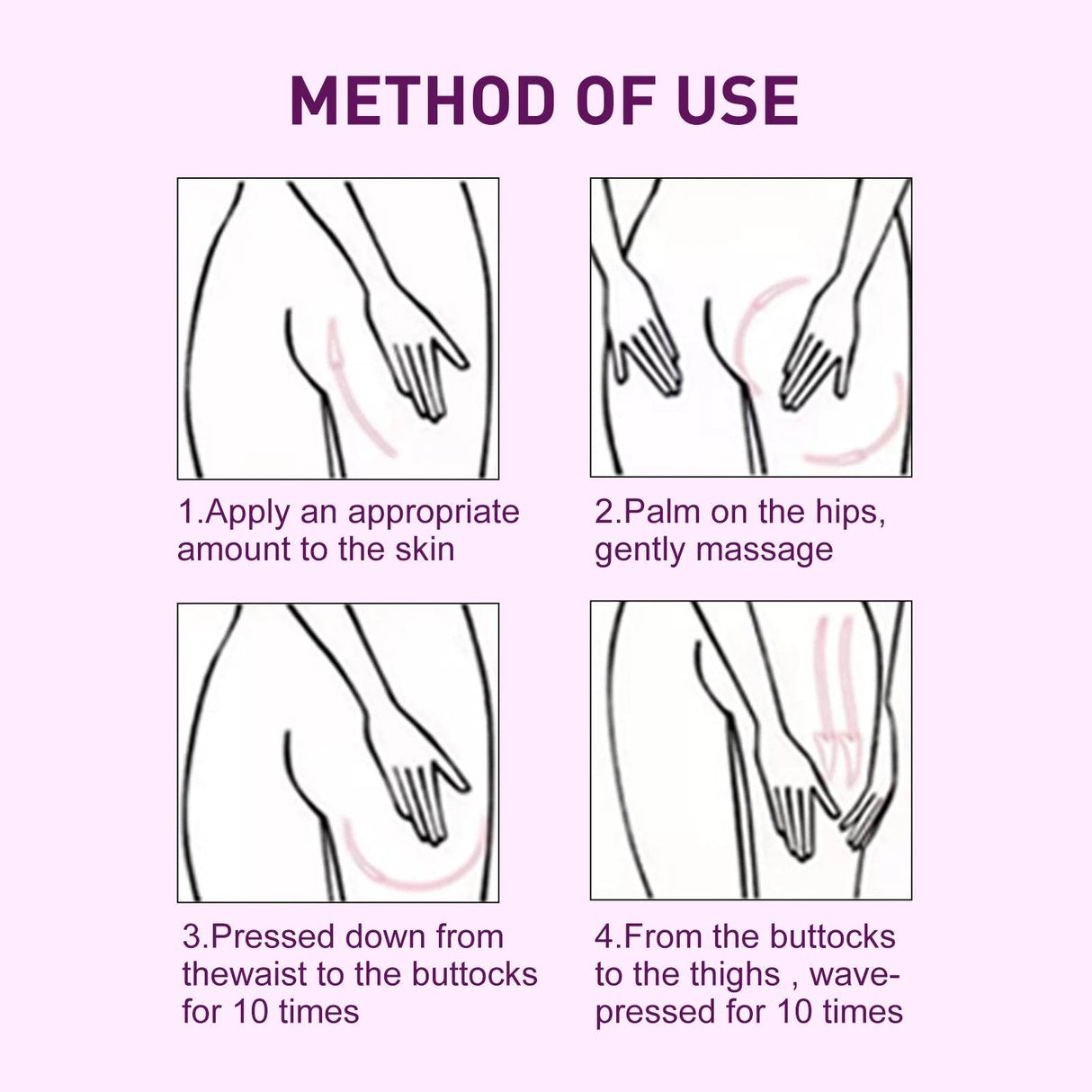 METHOD OF USE

1.Apply an appropriate amount to the skin

2.Palm on the hips, gently massage

3.Pressed down from thewaist to the buttocks for 10 times

4.From the buttocks to the thighs , wave-pressed for 10 times