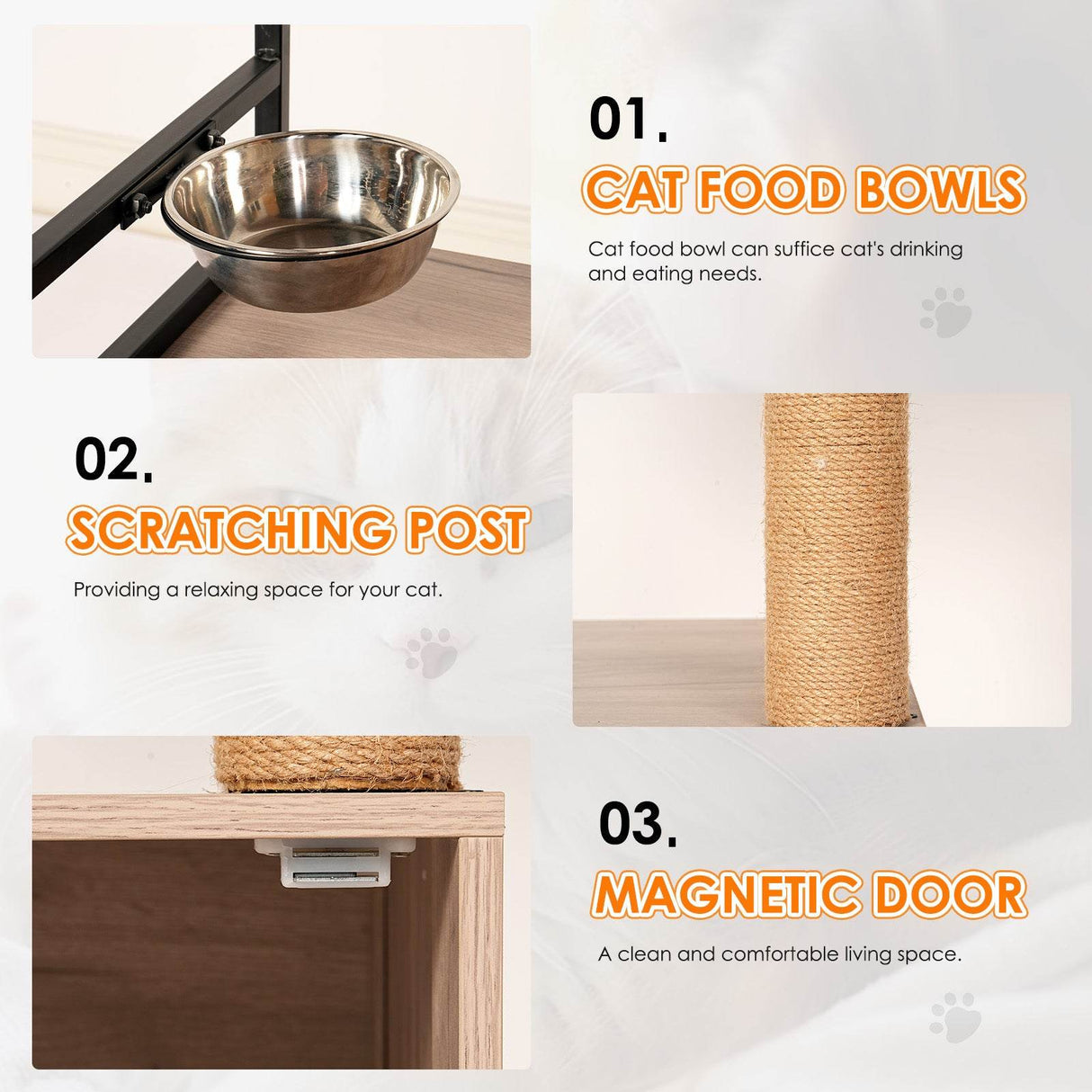 01.

CAT FOOD BOWLS

Cat food bowl can suffice cat's drinking and eating needs.

02.

SCRATCHING POST

Providing a relaxing space for your cat.

03.

MAGNETIC DOOR

A clean and comfortable living space.