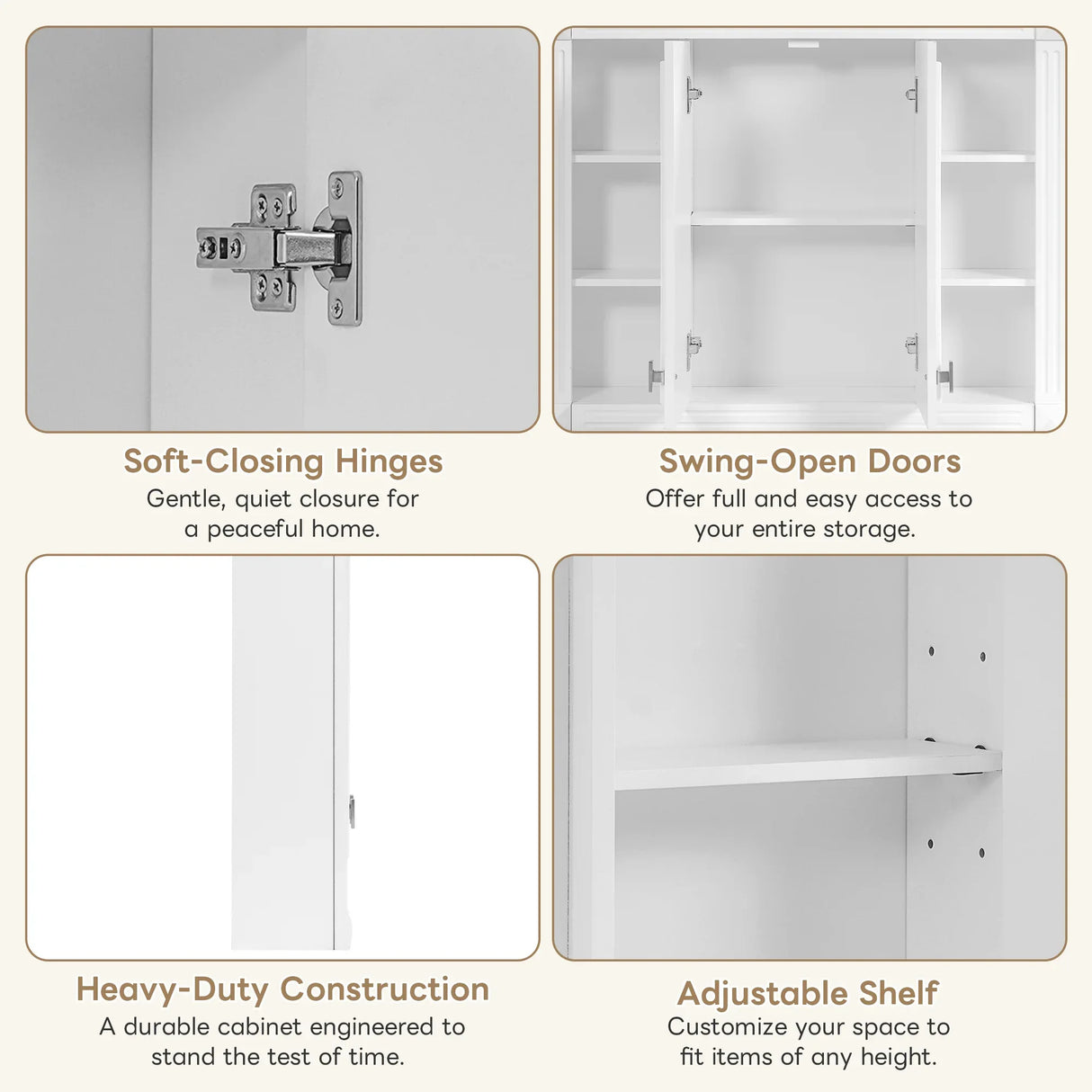 Soft-Closing Hinges
Gentle, quiet closure for a peaceful home.

Swing-Open Doors
Offer full and easy access to your entire storage.

Heavy-Duty Construction
A durable cabinet engineered to stand the test of time.

Adjustable Shelf
Customize your space to fit items of any height.