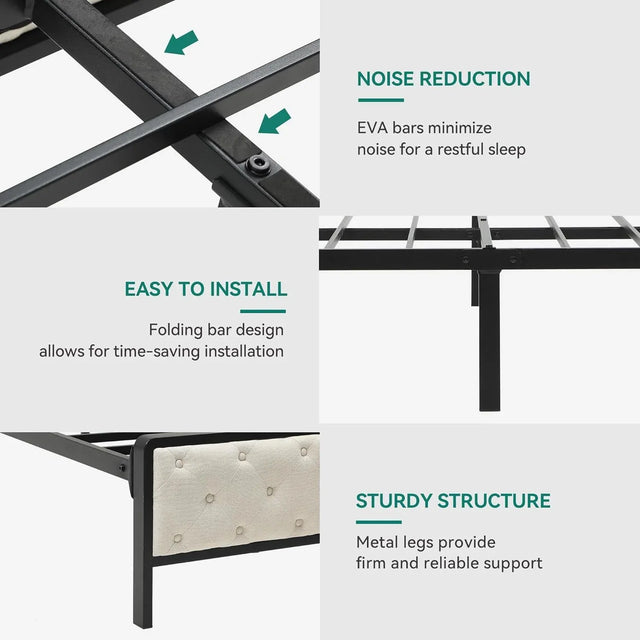 NOISE REDUCTION

EVA bars minimize noise for a restful sleep

EASY TO INSTALL

Folding bar design allows for time-saving installation

STURDY STRUCTURE

Metal legs provide firm and reliable support