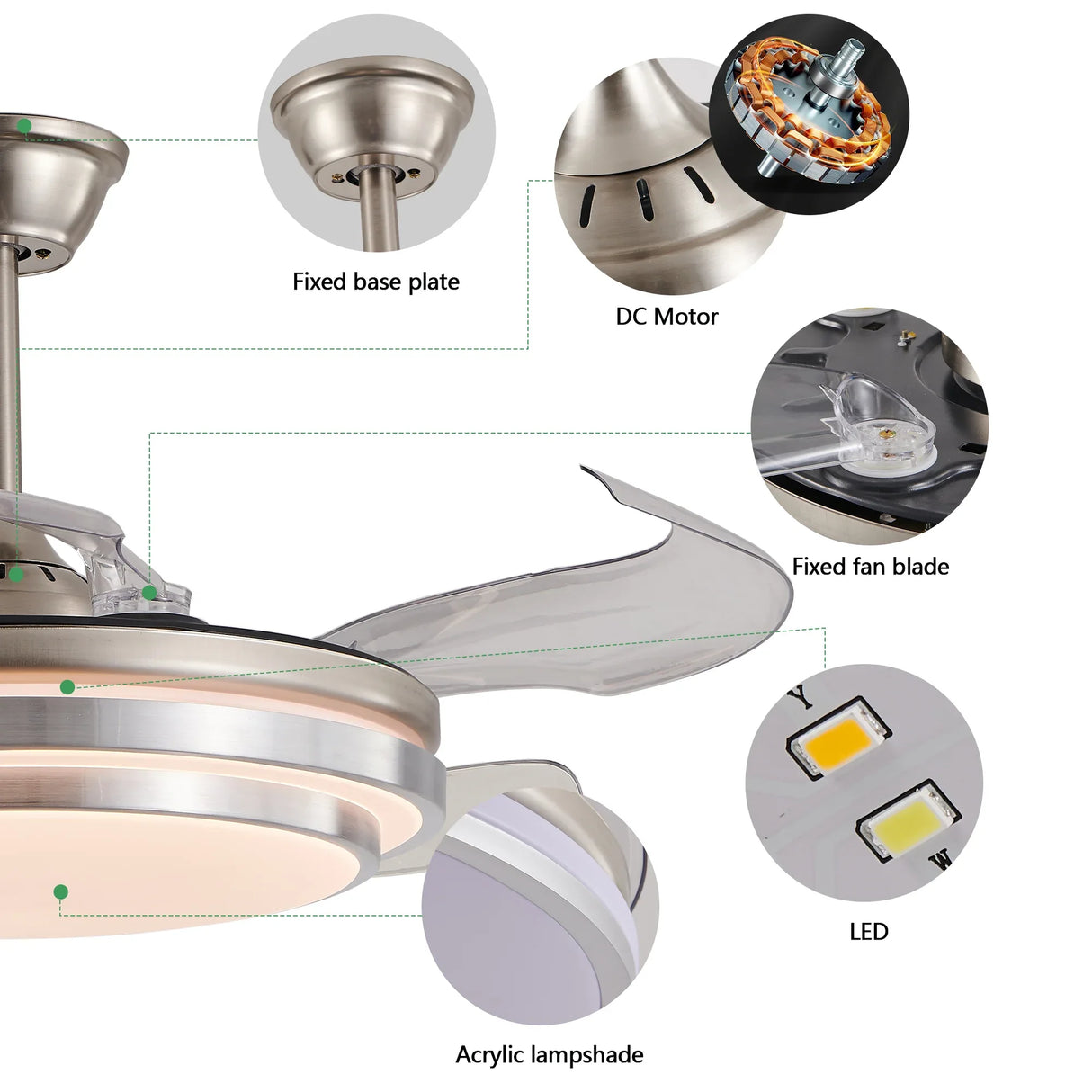 Fixed base plate

DC Motor

Fixed fan blade

Y

W

LED

Acrylic lampshade