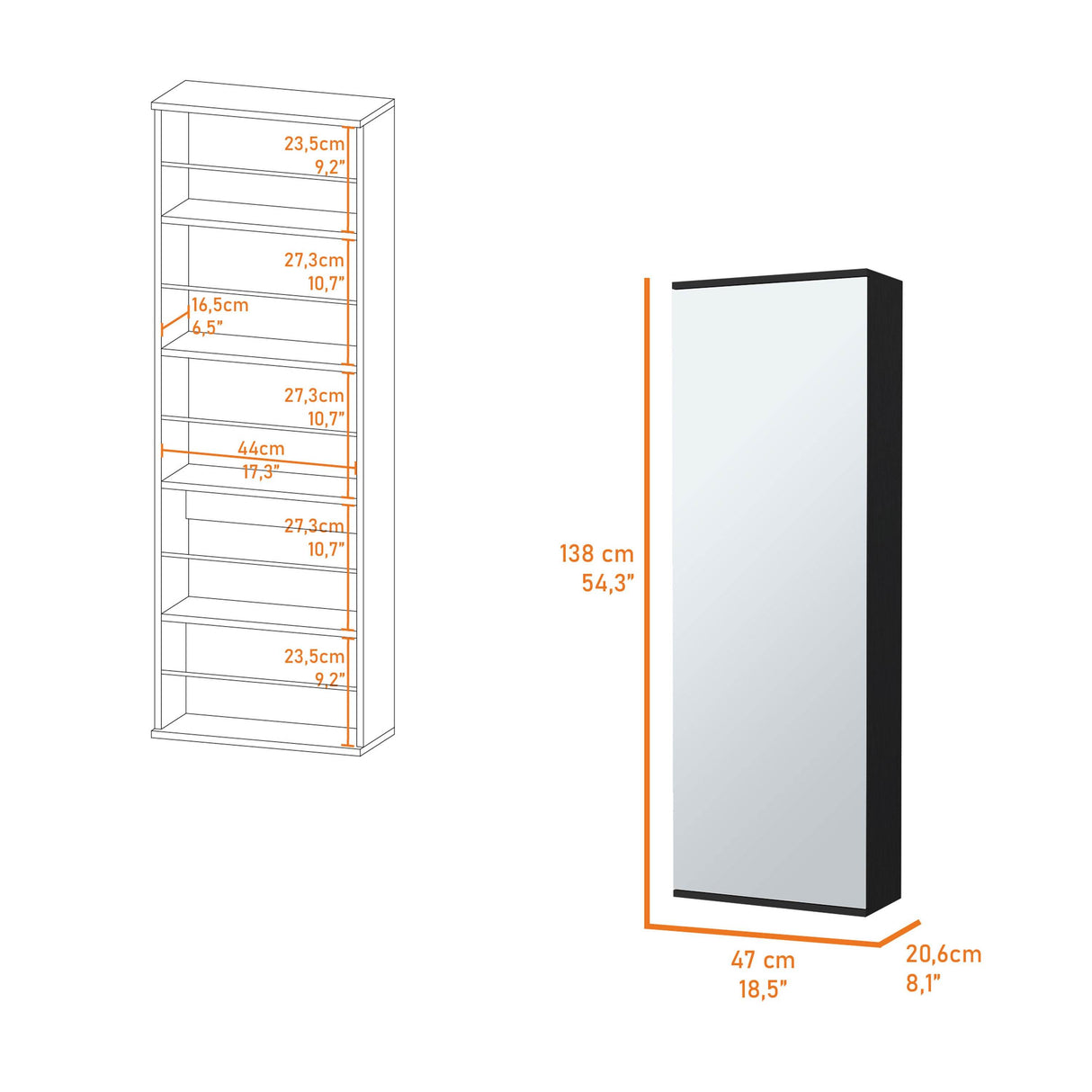 23,5cm
9,2"

27,3cm
10,7"

16,5cm
6,5"

27,3cm
10,7"

44cm
17,3"

27,3cm
10,7"

23,5cm
9,2"

138 cm
54,3"

47 cm
18,5"

20,6cm
8,1"