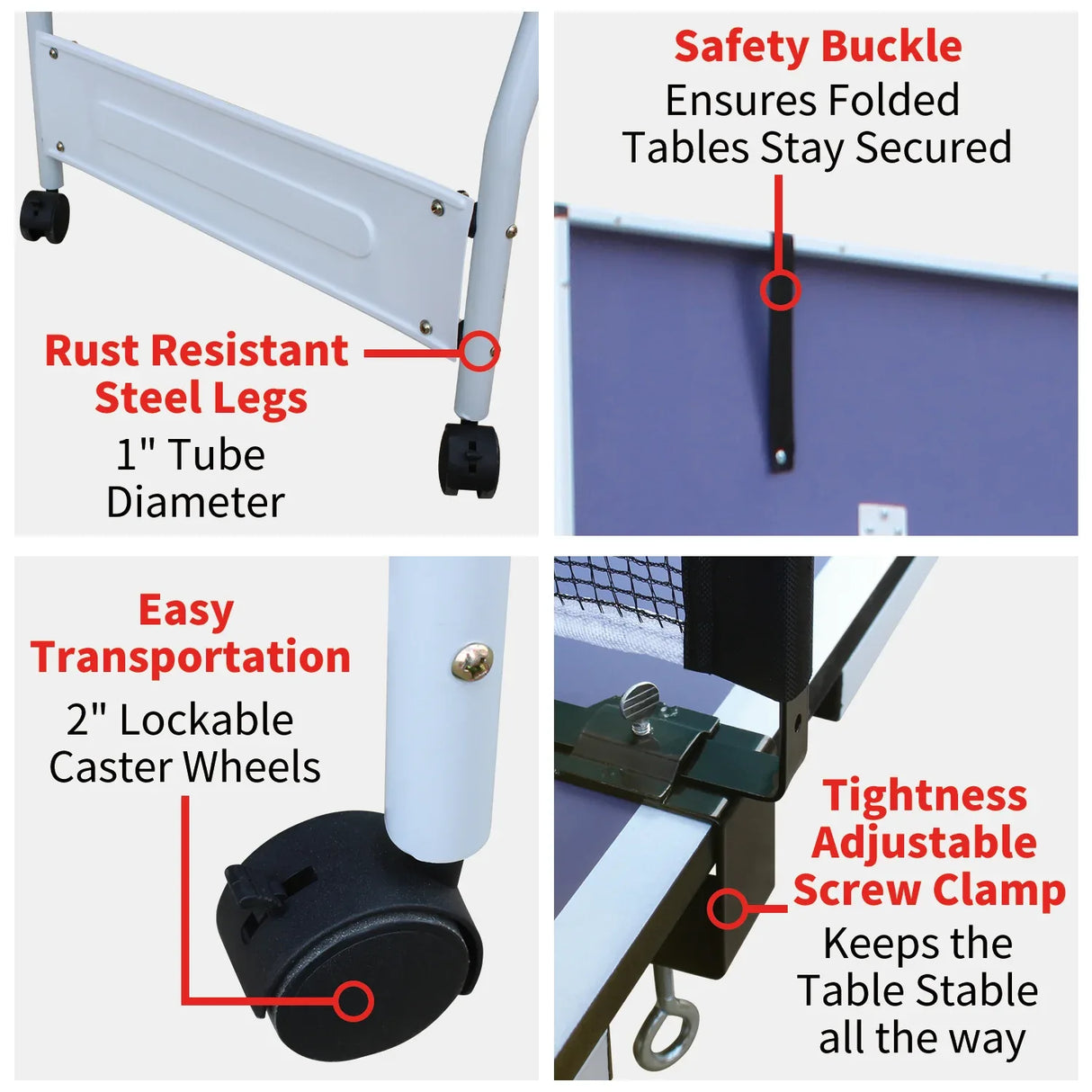 Rust Resistant Steel Legs
1" Tube Diameter

Safety Buckle
Ensures Folded Tables Stay Secured

Easy Transportation
2" Lockable Caster Wheels

Tightness Adjustable Screw Clamp
Keeps the Table Stable all the way