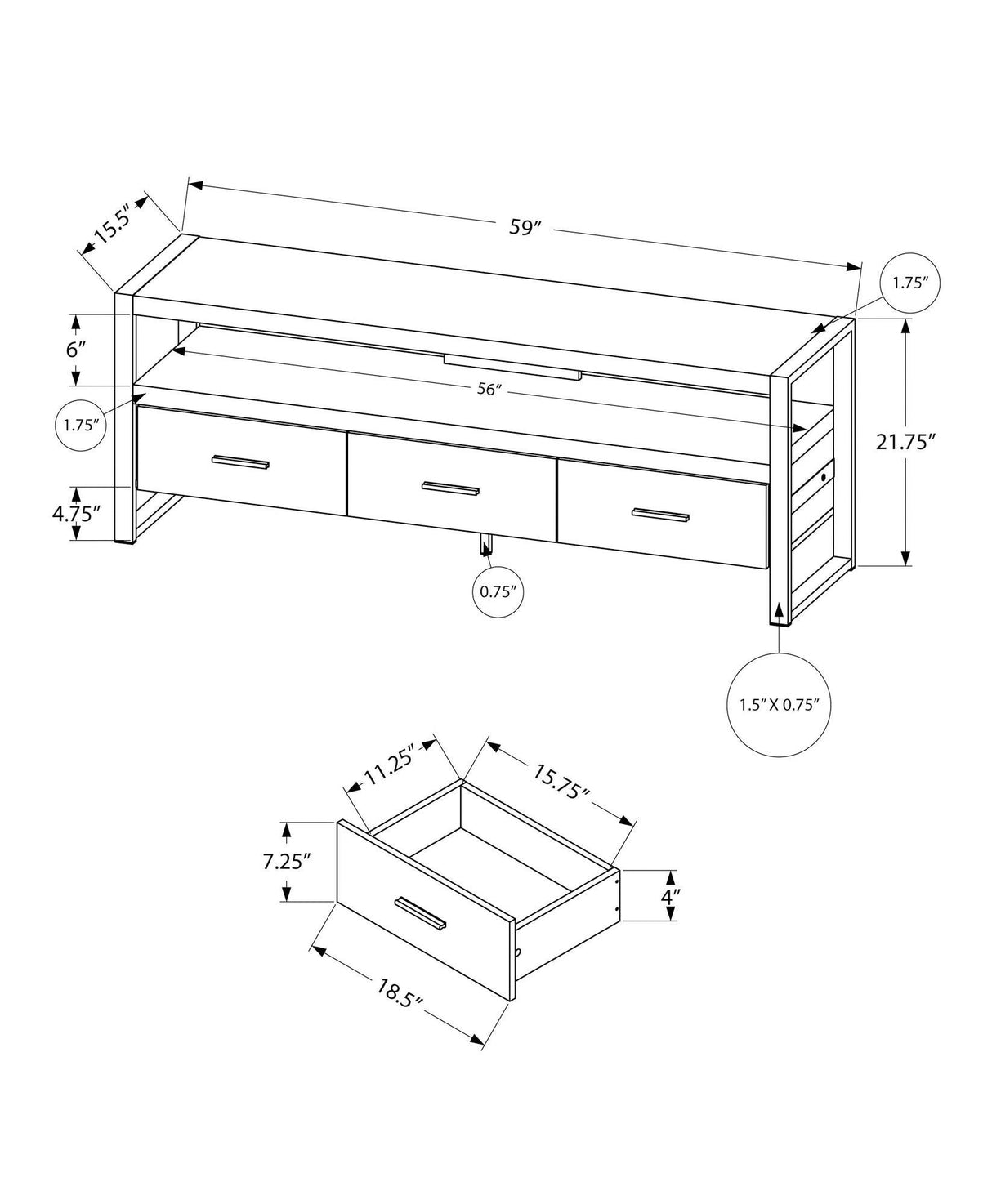 15.5″

59″

1.75″

6″

56″

1.75″

21.75″

4.75″

0.75″

1.5″ X 0.75″

11.25″

15.75″

7.25″

4″

18.5″