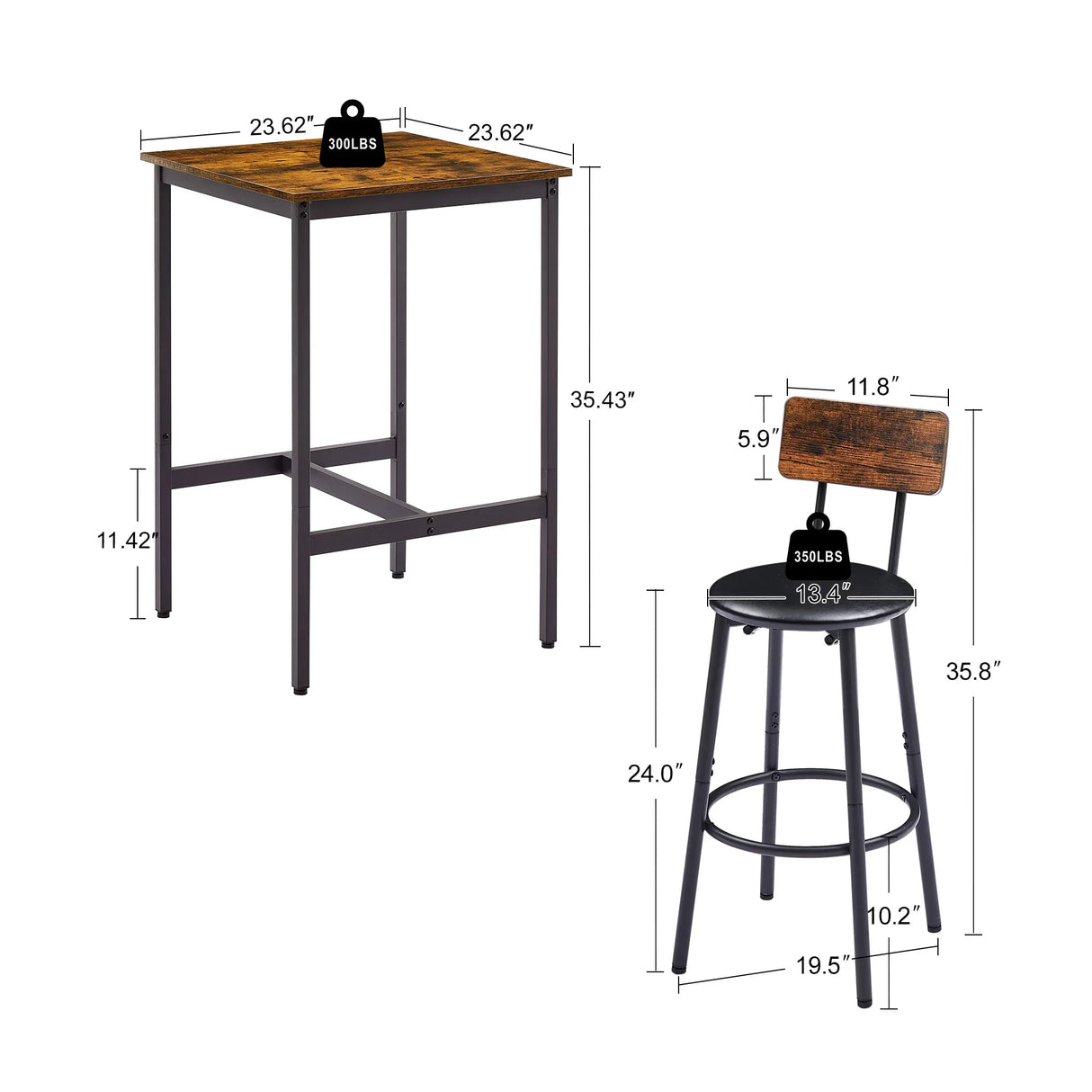 23.62″
300LBS
23.62″
35.43″
11.42″
11.8″
5.9″
350LBS
13.4″
35.8″
24.0″
10.2″
19.5″