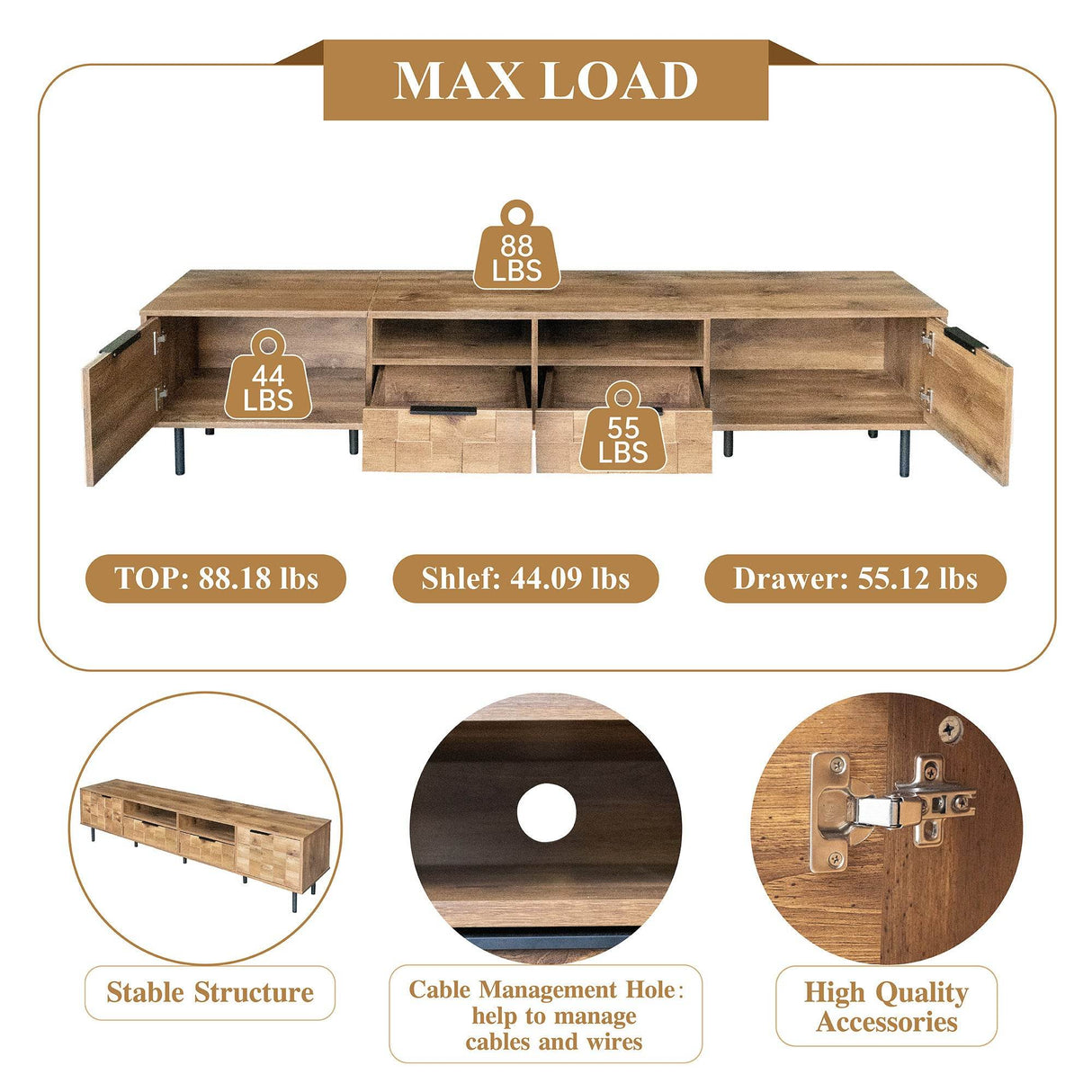 MAX LOAD

88 LBS

44 LBS

55 LBS

TOP: 88.18 lbs

Shlef: 44.09 lbs

Drawer: 55.12 lbs

Stable Structure

Cable Management Hole: help to manage cables and wires

High Quality Accessories