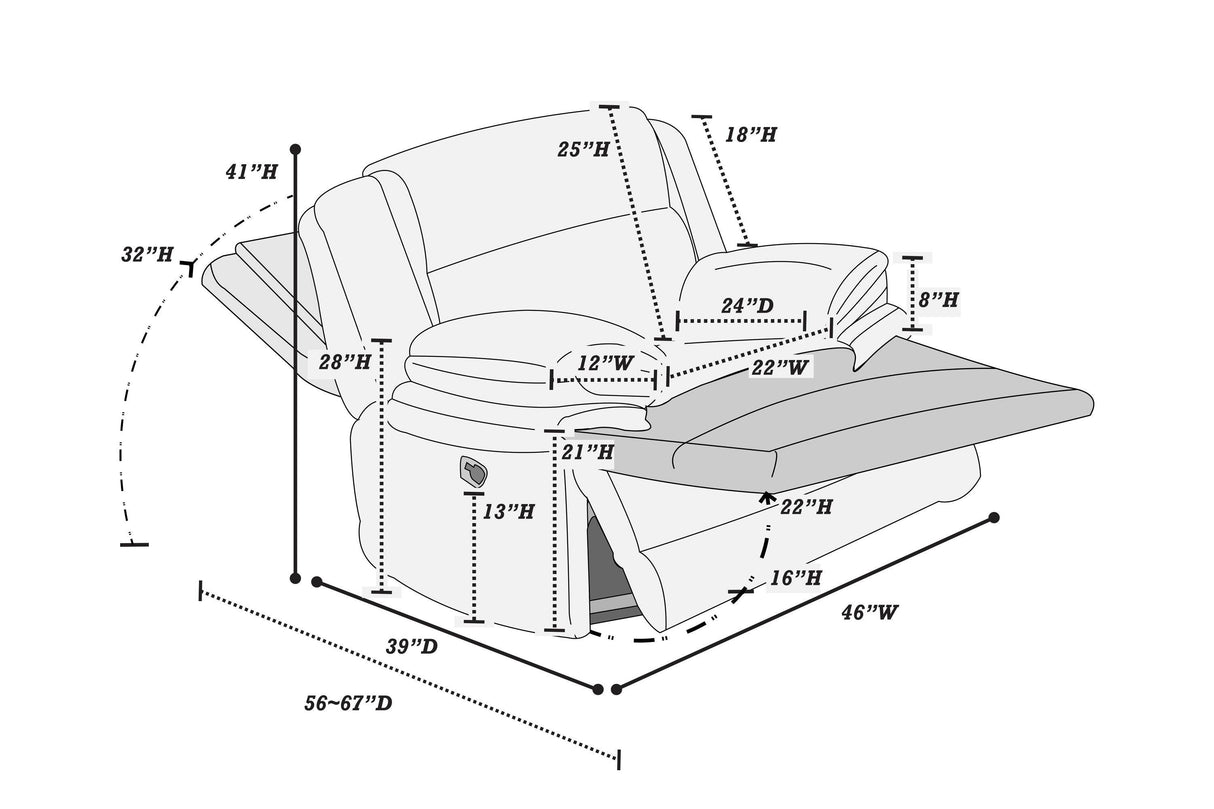 41"H
25"H
18"H
32"H
24"D
8"H
28"H
12"W
22"W
21"H
13"H
22"H
16"H
46"W
39"D
56~67"D