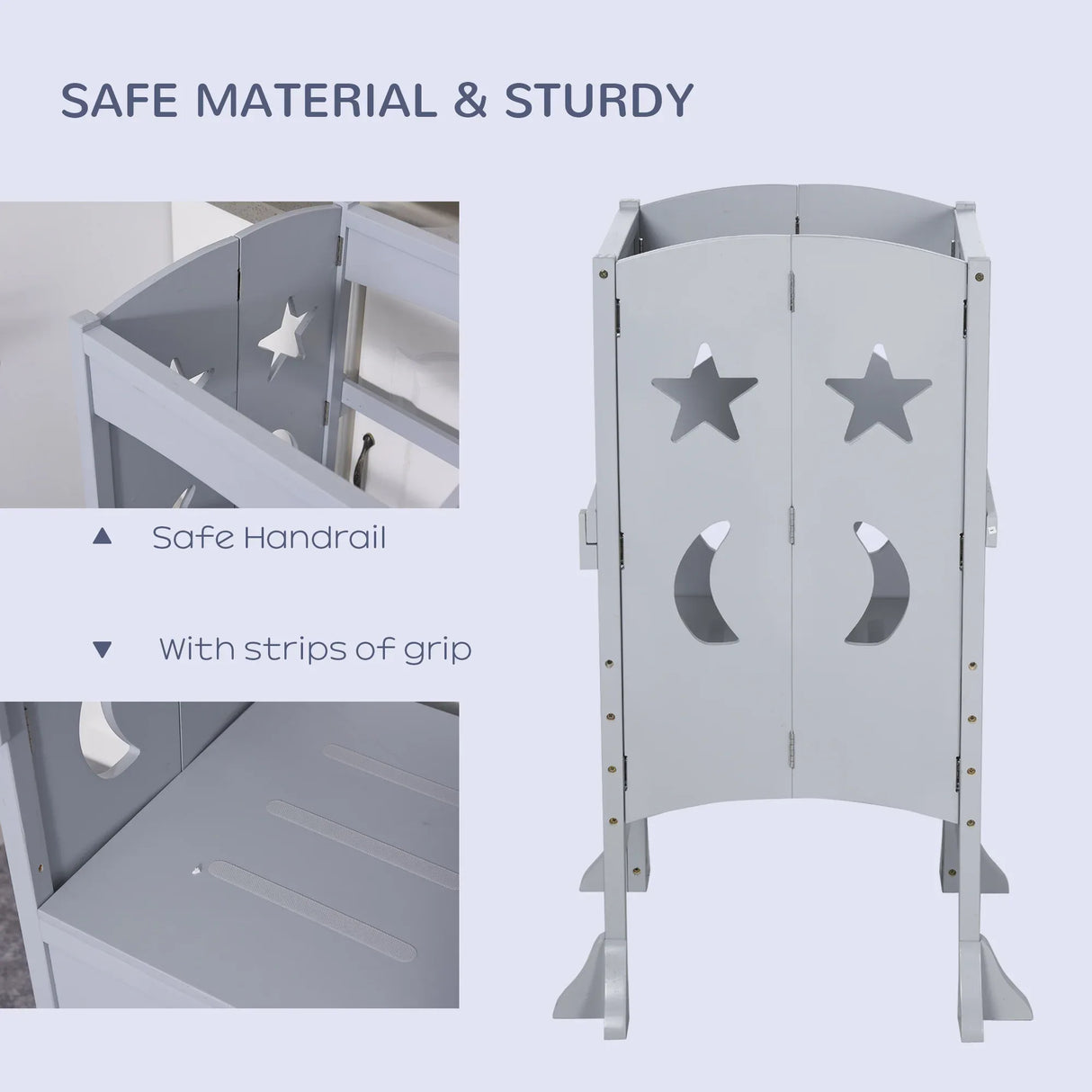 SAFE MATERIAL & STURDY

▲ Safe Handrail

▼ With strips of grip