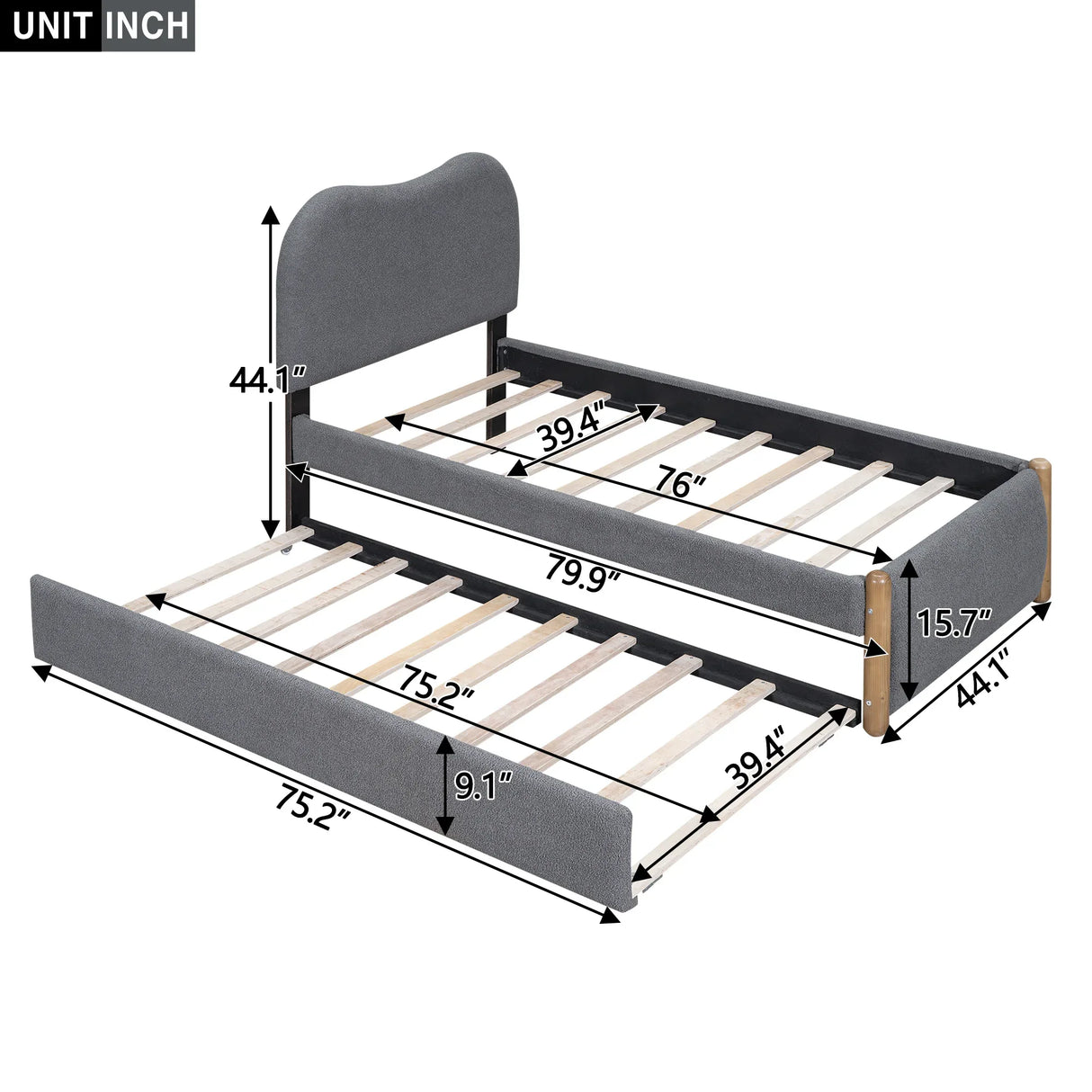 UNIT INCH

44.1″

39.4″

76″

79.9″

15.7″

44.1″

75.2″

39.4″

9.1″

75.2″